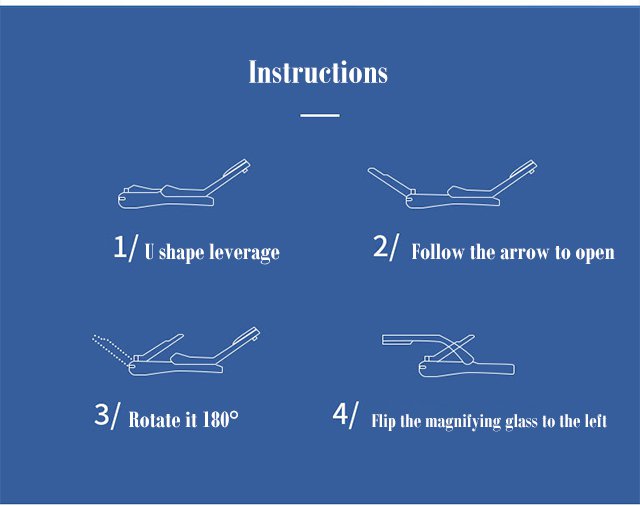 Instructions

1/ U shape leverage

2/ Follow the arrow to open

3/ Rotate it 180°

4/ Flip the magnifying glass to the left