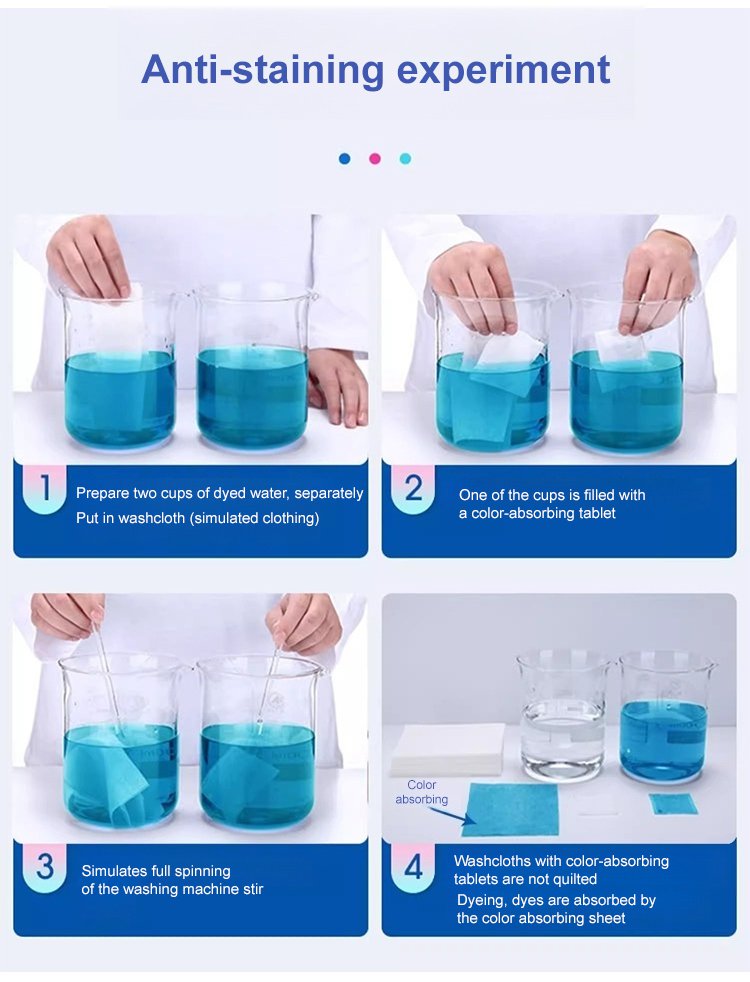 Anti-staining experiment

1
Prepare two cups of dyed water, separately
Put in washcloth (simulated clothing)

2
One of the cups is filled with
a color-absorbing tablet

3
Simulates full spinning
of the washing machine stir

Color absorbing

4
Washcloths with color-absorbing
tablets are not quilted
Dyeing, dyes are absorbed by
the color absorbing sheet