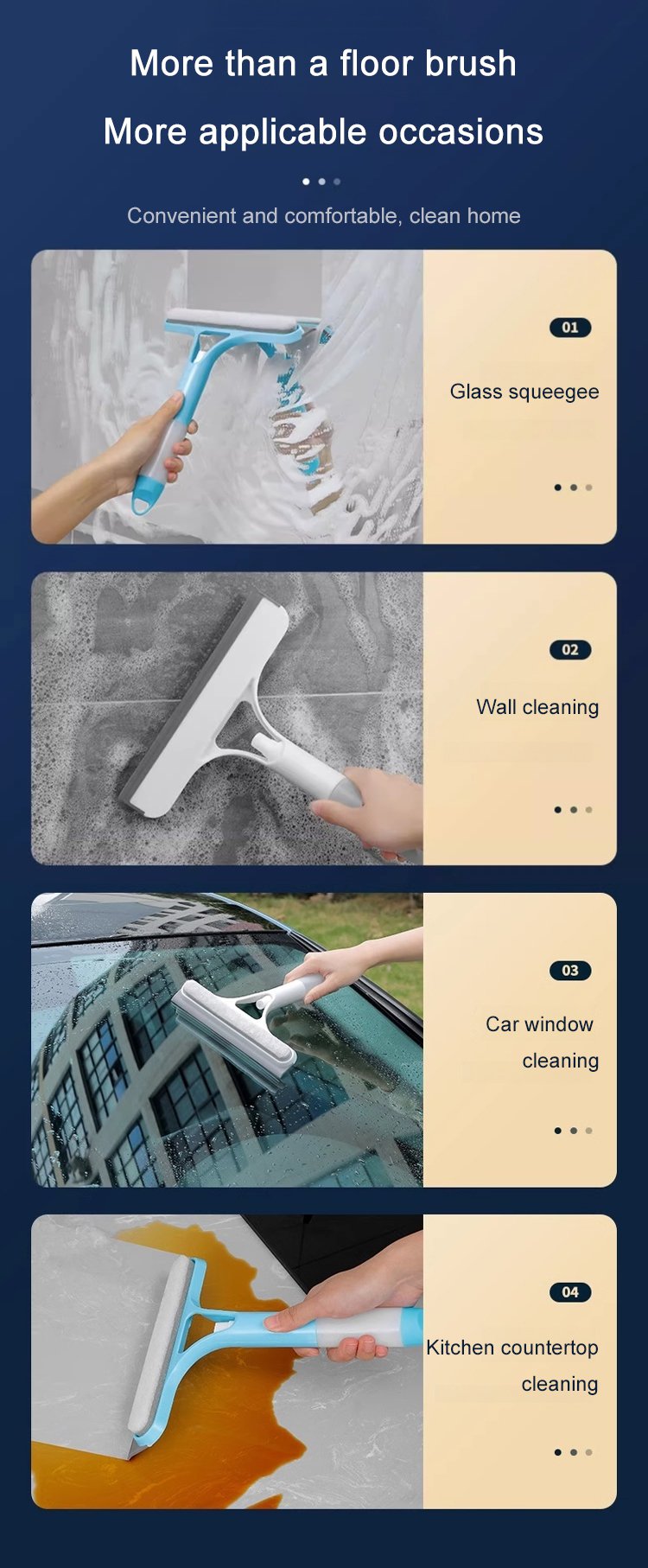 More than a floor brush

More applicable occasions

Convenient and comfortable, clean home

01

Glass squeegee

02

Wall cleaning

03

Car window cleaning

04

Kitchen countertop cleaning