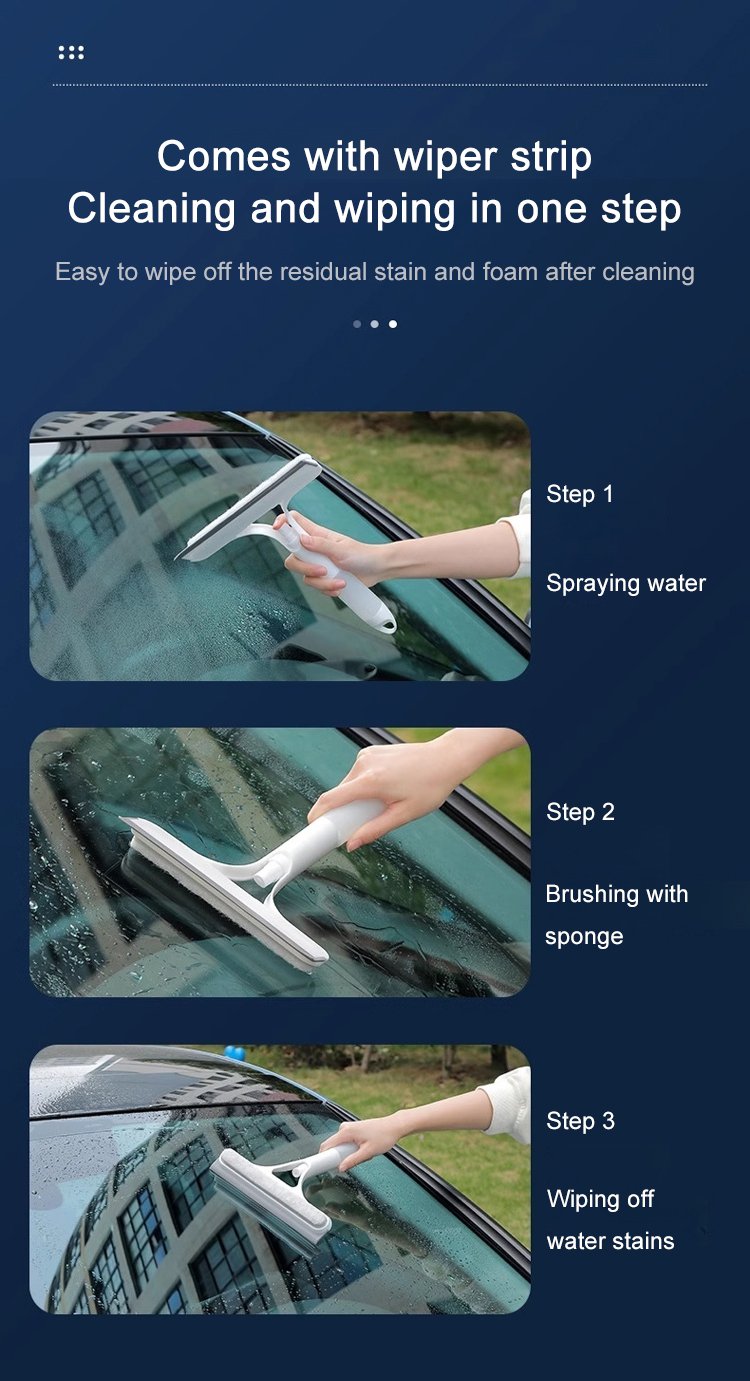 Comes with wiper strip
Cleaning and wiping in one step

Easy to wipe off the residual stain and foam after cleaning

Step 1

Spraying water

Step 2

Brushing with sponge

Step 3

Wiping off water stains